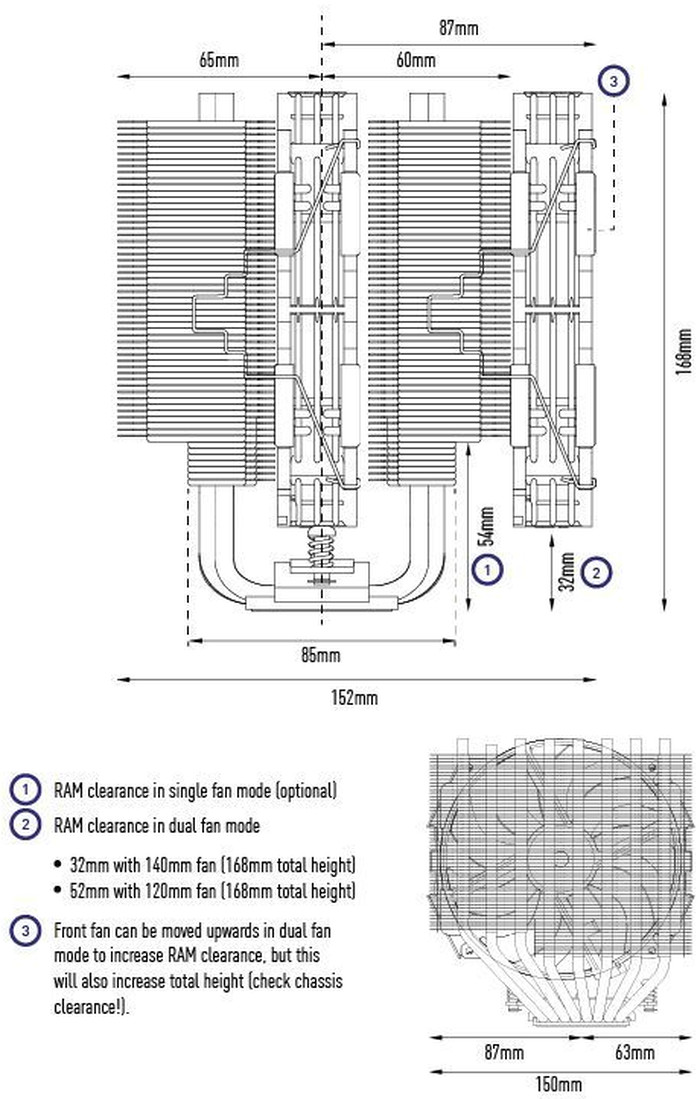 87mm

65mm

60mm

3

168mm

54mm

1

32mm

2

85mm

152mm

1 RAM clearance in single fan mode (optional)

2 RAM clearance in dual fan mode

• 32mm with 140mm fan (168mm total height)
• 52mm with 120mm fan (168mm total height)

3 Front fan can be moved upwards in dual fan mode to increase RAM clearance, but this will also increase total height (check chassis clearance!).

87mm

63mm

150mm